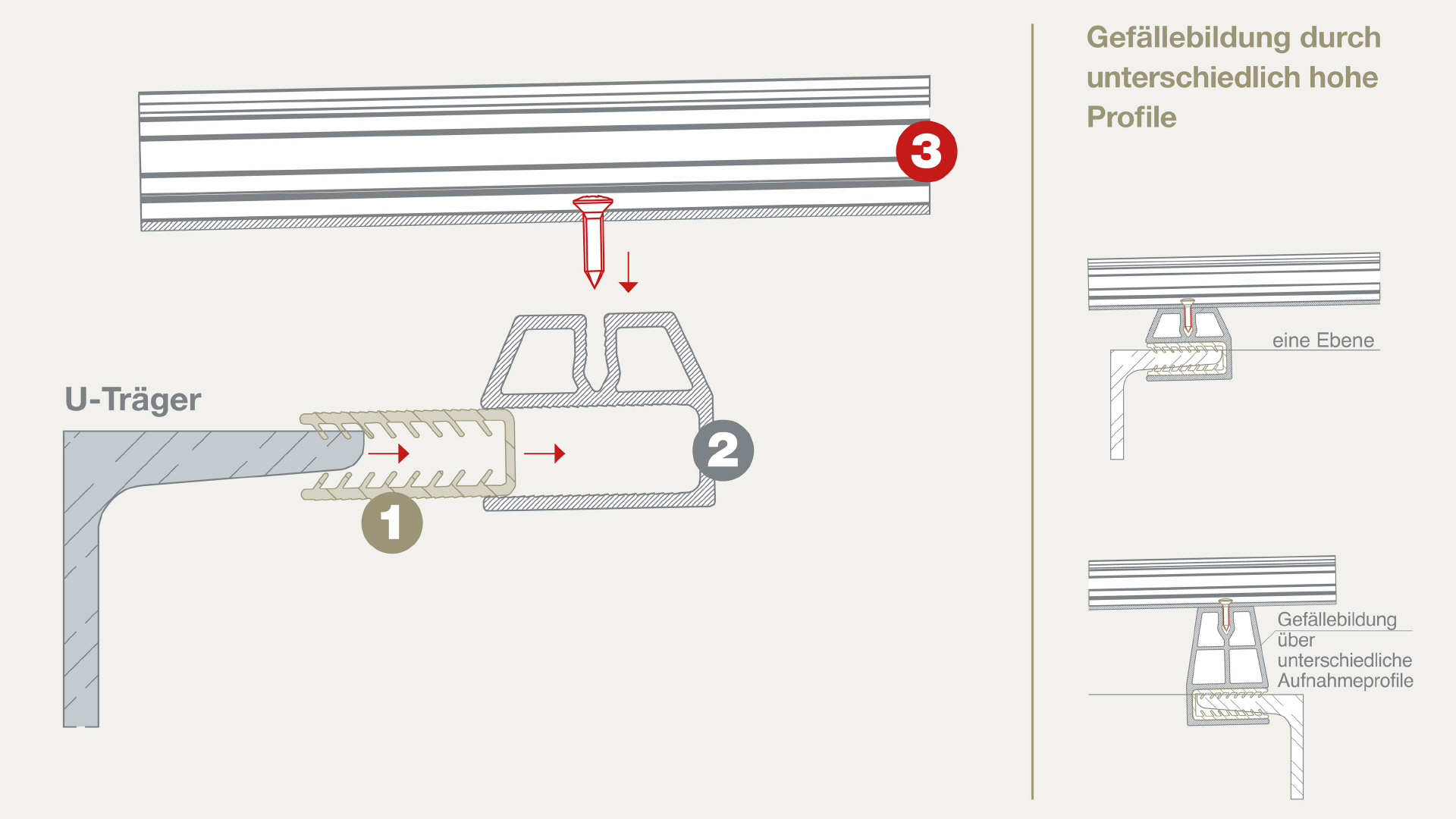 3

U-Träger

2

1

Gefällebildung durch unterschiedlich hohe Profile

eine Ebene

Gefällebildung über unterschiedliche Aufnahmeprofile